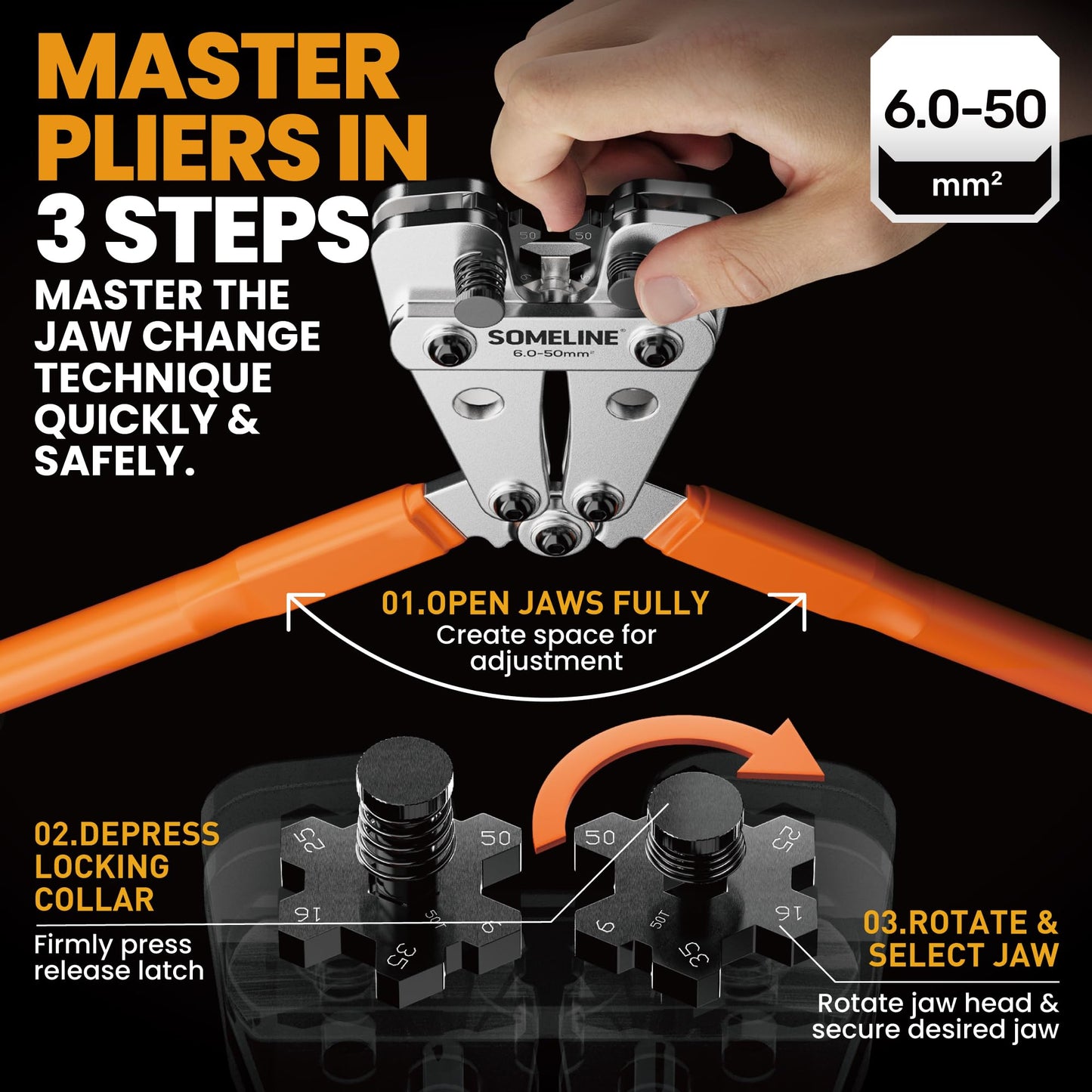 MASTER PLIERS IN 3 STEPS

MASTER THE JAW CHANGE TECHNIQUE QUICKLY & SAFELY.

6.0-50

mm²

50 50

SOMELINE®
6.0-50mm²

01.OPEN JAWS FULLY
Create space for adjustment

02.DEPRESS LOCKING COLLAR
Firmly press release latch

25 50 16 50T 6 35

50 25 6 50T 16 35

03.ROTATE & SELECT JAW
Rotate jaw head & secure desired jaw